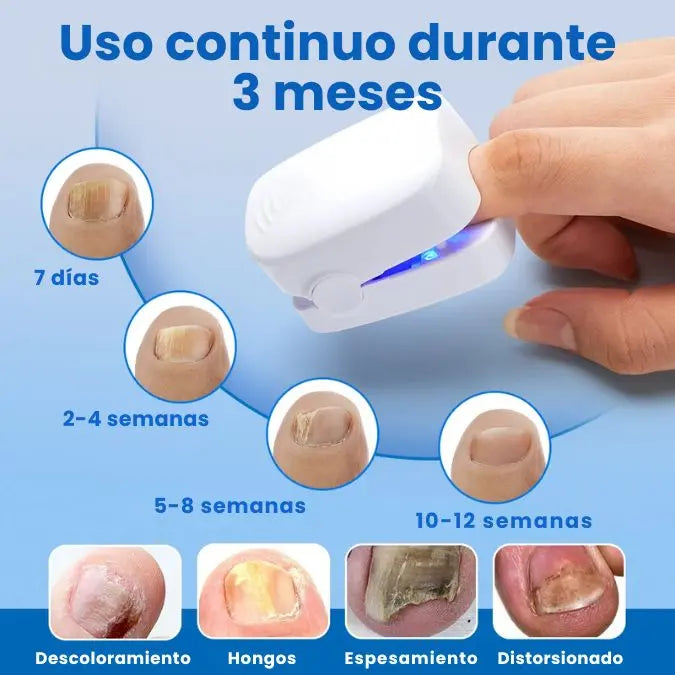 Uso continuo durante 3 meses

7 días

2-4 semanas

5-8 semanas

10-12 semanas

Descoloramiento

Hongos

Espesamiento

Distorsionado